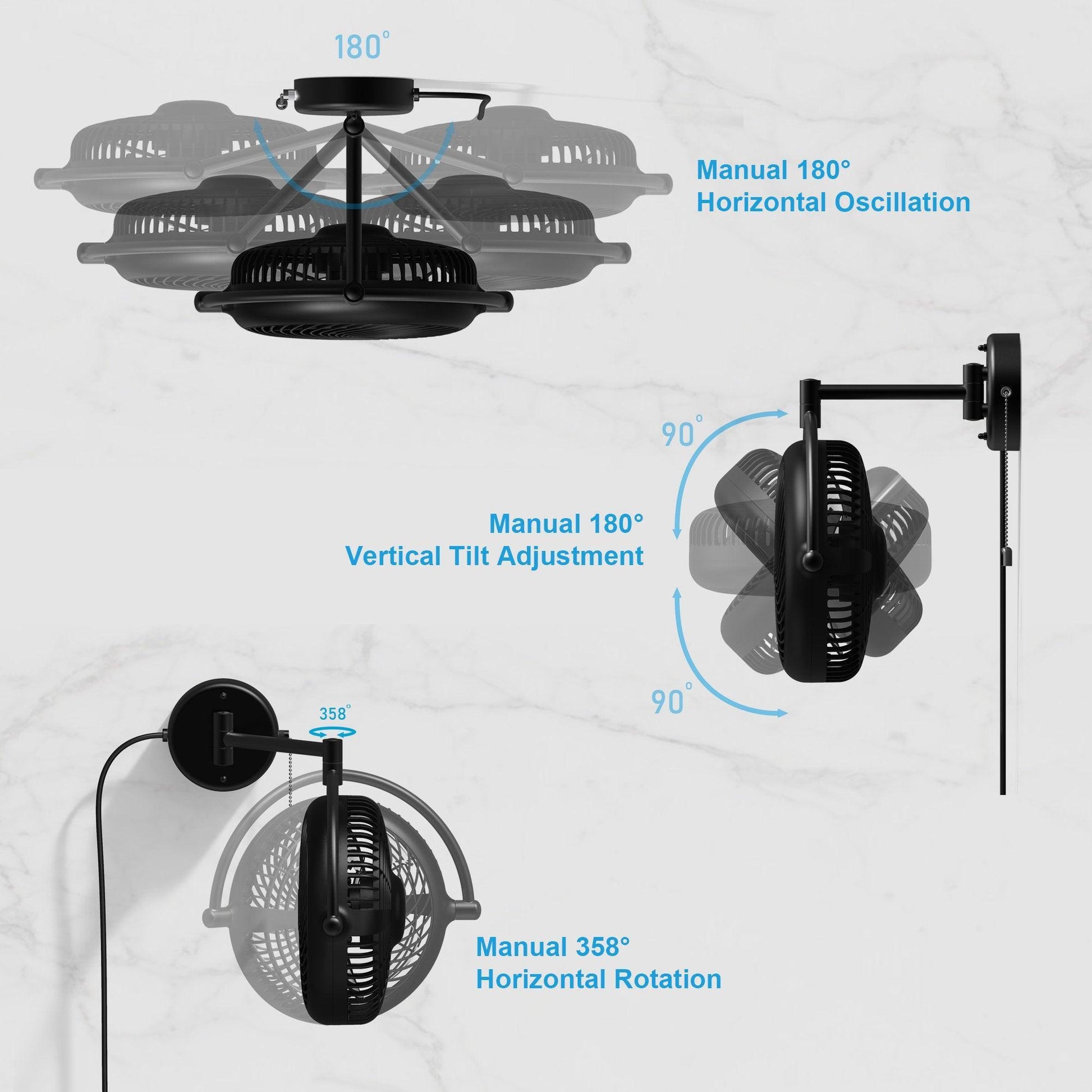 180°

Manual 180°
Horizontal Oscillation

90°

Manual 180°
Vertical Tilt Adjustment

90°

358°

Manual 358°
Horizontal Rotation