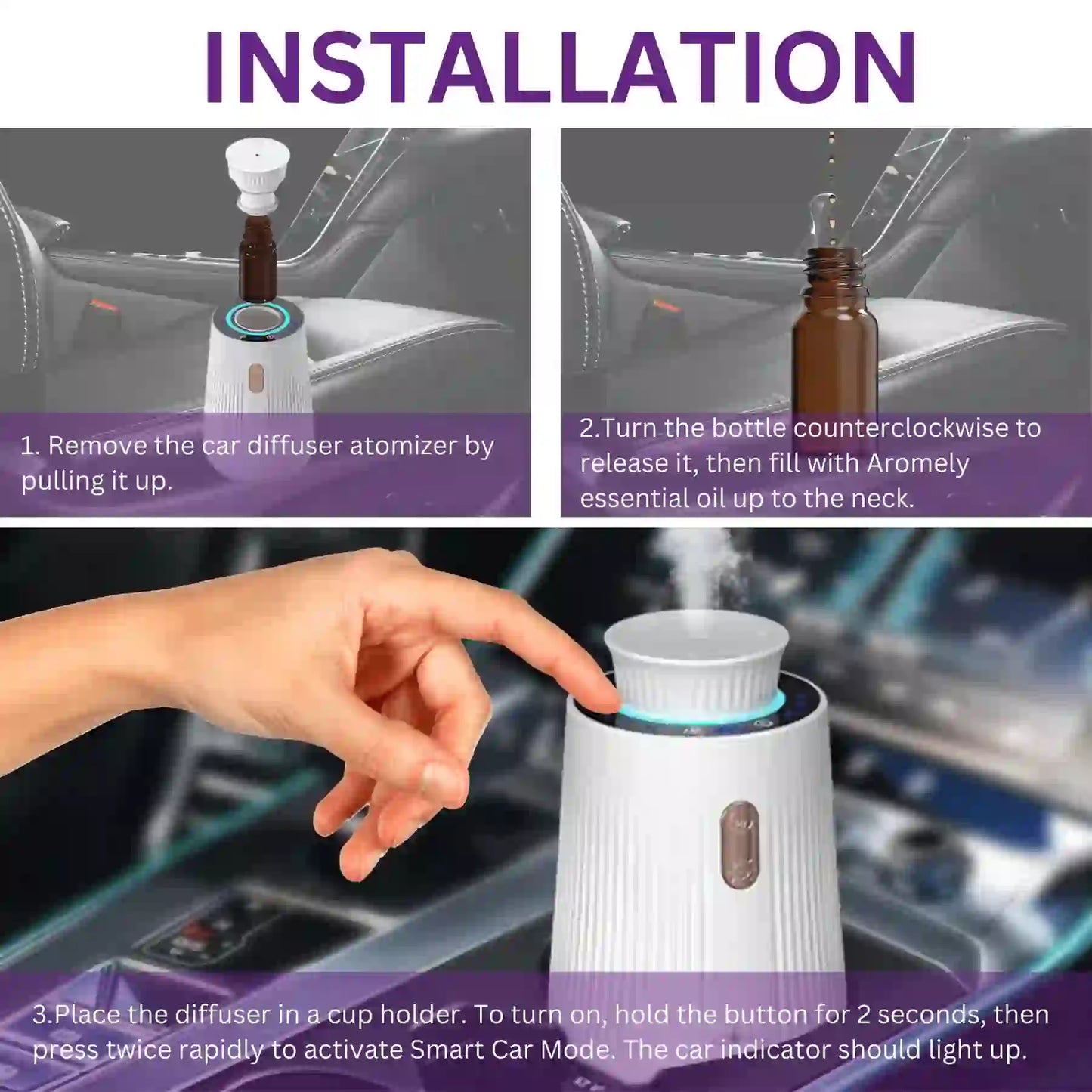 INSTALLATION

1. Remove the car diffuser atomizer by pulling it up.

2.Turn the bottle counterclockwise to release it, then fill with Aromely essential oil up to the neck.

3.Place the diffuser in a cup holder. To turn on, hold the button for 2 seconds, then press twice rapidly to activate Smart Car Mode. The car indicator should light up.