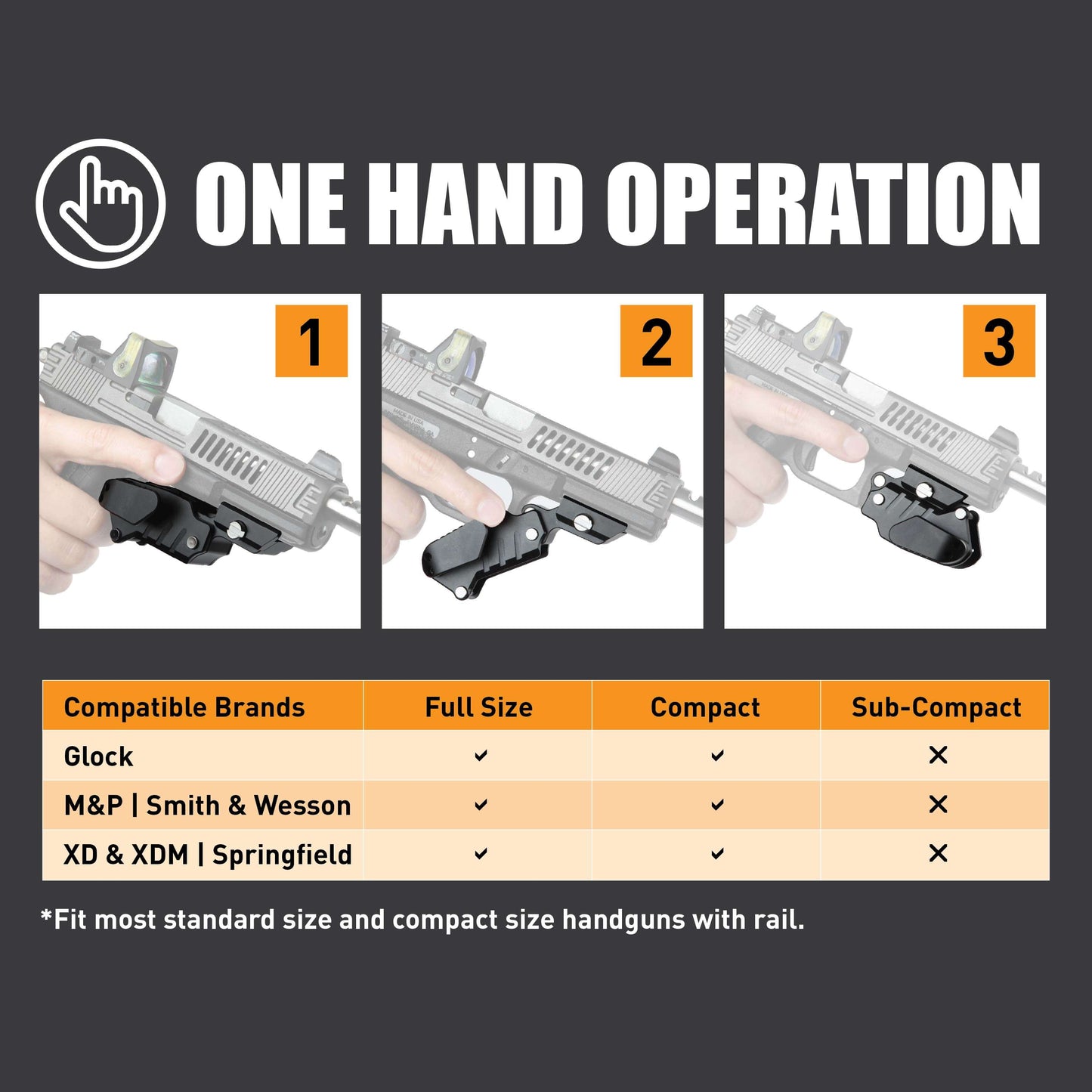 ONE HAND OPERATION

1

2

3

| Compatible Brands | Full Size | Compact | Sub-Compact |
|---|---|---|---|
| Glock | ✓ | ✓ | ✕ |
| M&P \| Smith & Wesson | ✓ | ✓ | ✕ |
| XD & XDM \| Springfield | ✓ | ✓ | ✕ |

*Fit most standard size and compact size handguns with rail.