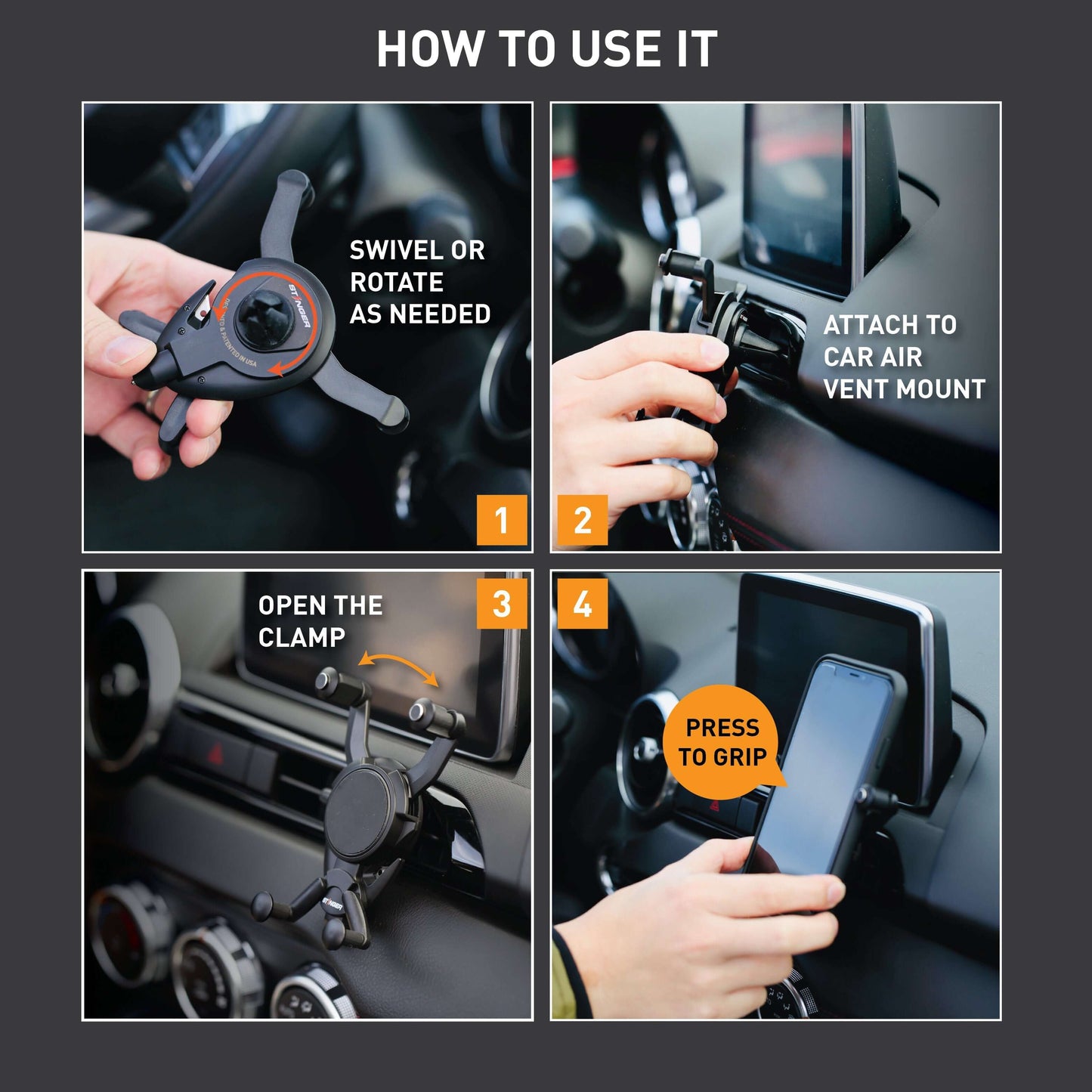 HOW TO USE IT

SWIVEL OR ROTATE AS NEEDED

STINGER

DESIGNED & PATENTED IN USA

1

ATTACH TO CAR AIR VENT MOUNT

2

OPEN THE CLAMP

3

STINGER

4

PRESS TO GRIP