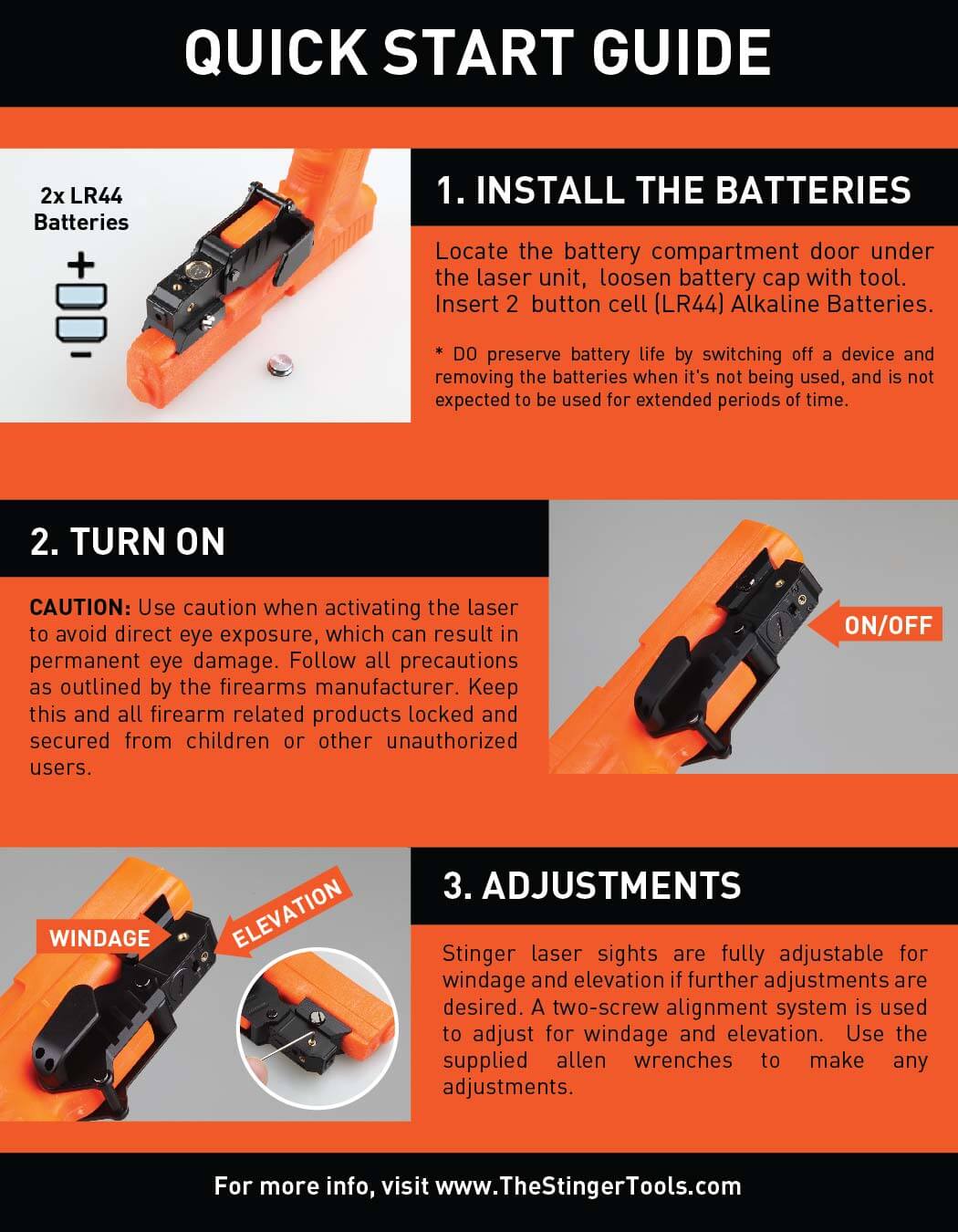 QUICK START GUIDE

2x LR44 Batteries

+

−

1. INSTALL THE BATTERIES

Locate the battery compartment door under the laser unit, loosen battery cap with tool. Insert 2 button cell (LR44) Alkaline Batteries.

* DO preserve battery life by switching off a device and removing the batteries when it's not being used, and is not expected to be used for extended periods of time.

2. TURN ON

CAUTION: Use caution when activating the laser to avoid direct eye exposure, which can result in permanent eye damage. Follow all precautions as outlined by the firearms manufacturer. Keep this and all firearm related products locked and secured from children or other unauthorized users.

ON/OFF

WINDAGE

ELEVATION

3. ADJUSTMENTS

Stinger laser sights are fully adjustable for windage and elevation if further adjustments are desired. A two-screw alignment system is used to adjust for windage and elevation. Use the supplied allen wrenches to make any adjustments.

For more info, visit www.TheStingerTools.com