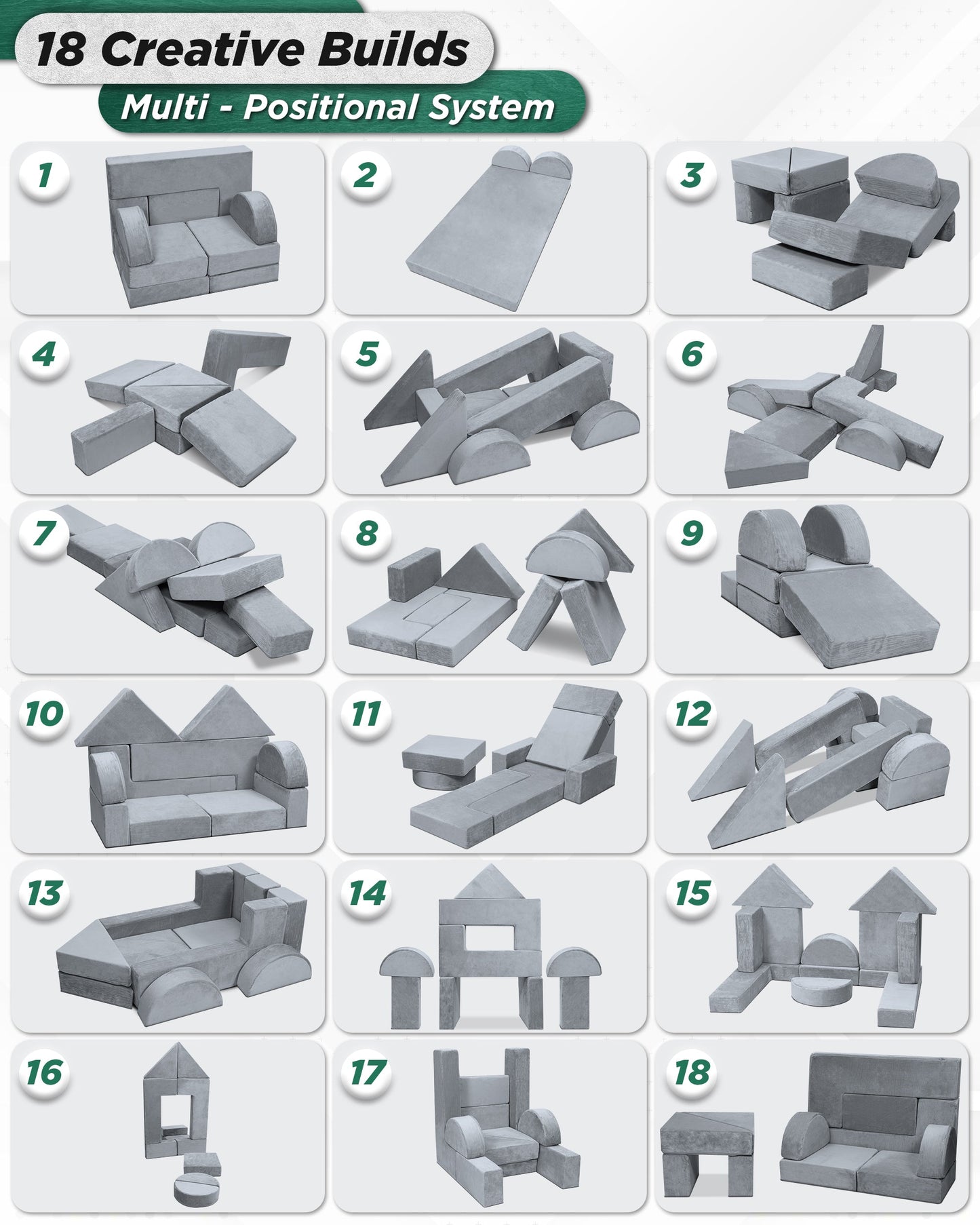 18 Creative Builds
Multi - Positional System

1

2

3

4

5

6

7

8

9

10

11

12

13

14

15

16

17

18