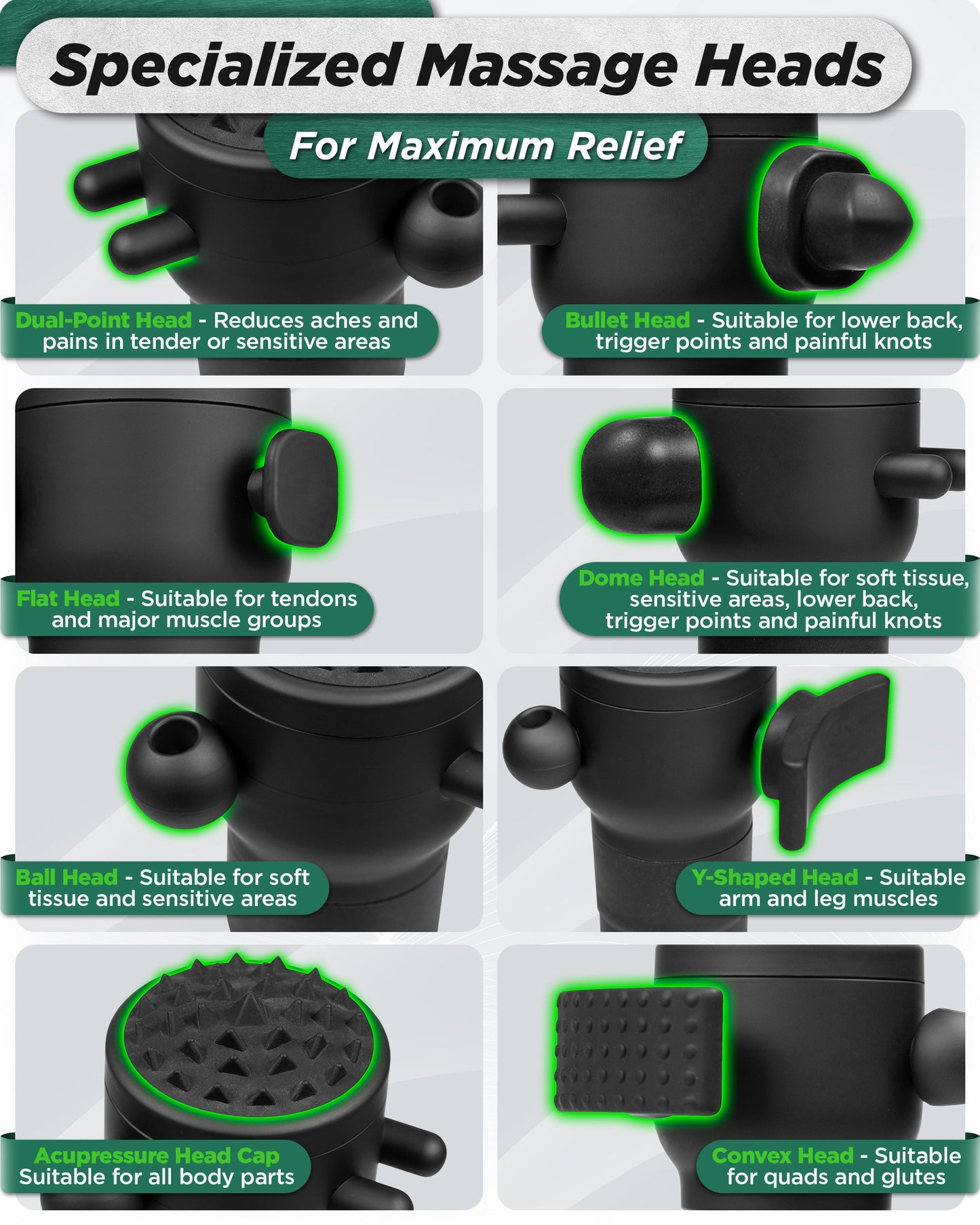 Specialized Massage Heads

For Maximum Relief

Dual-Point Head - Reduces aches and pains in tender or sensitive areas

Bullet Head - Suitable for lower back, trigger points and painful knots

Flat Head - Suitable for tendons and major muscle groups

Dome Head - Suitable for soft tissue, sensitive areas, lower back, trigger points and painful knots

Ball Head - Suitable for soft tissue and sensitive areas

Y-Shaped Head - Suitable arm and leg muscles

Acupressure Head Cap Suitable for all body parts

Convex Head - Suitable for quads and glutes