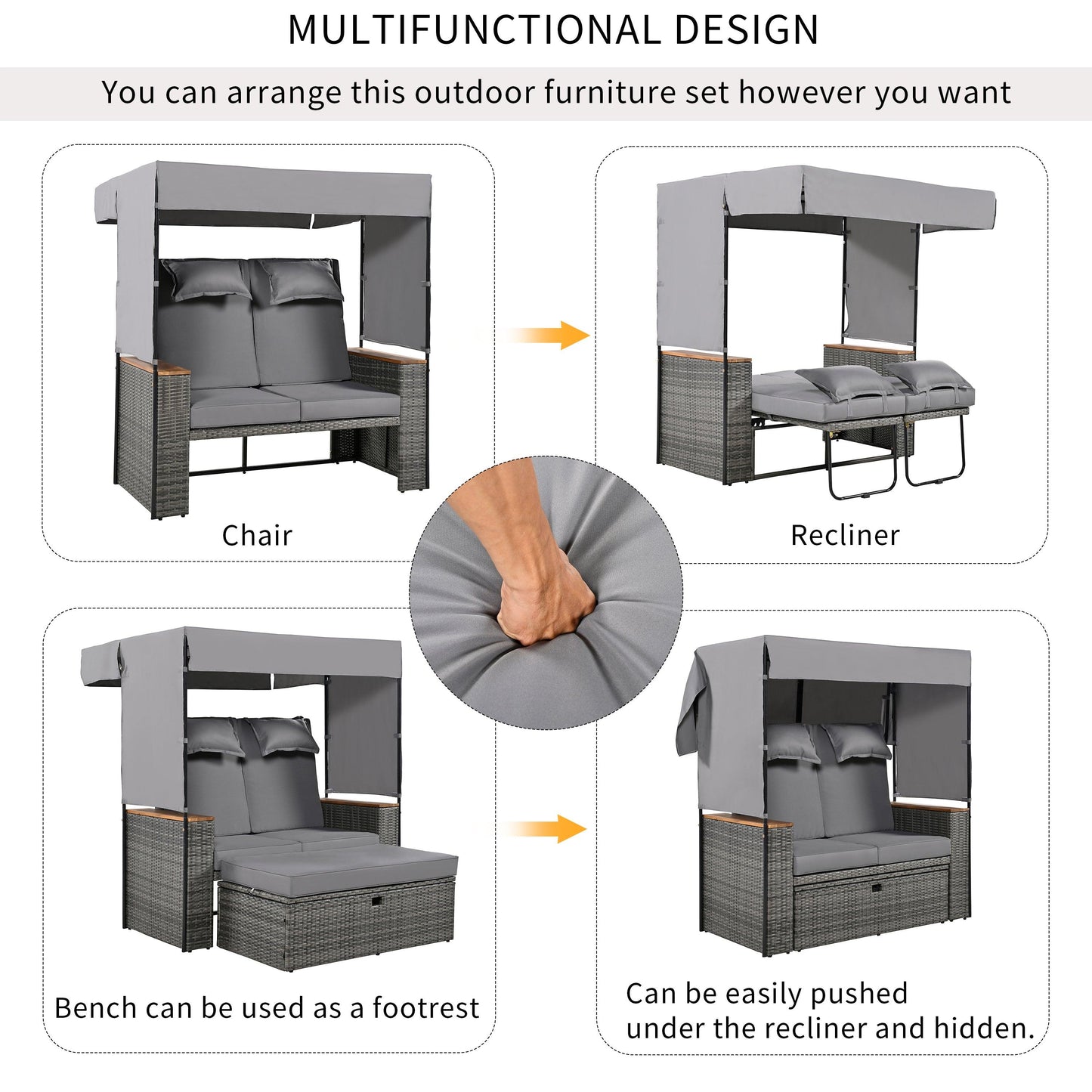 MULTIFUNCTIONAL DESIGN

You can arrange this outdoor furniture set however you want

Chair

Recliner

Bench can be used as a footrest

Can be easily pushed under the recliner and hidden.