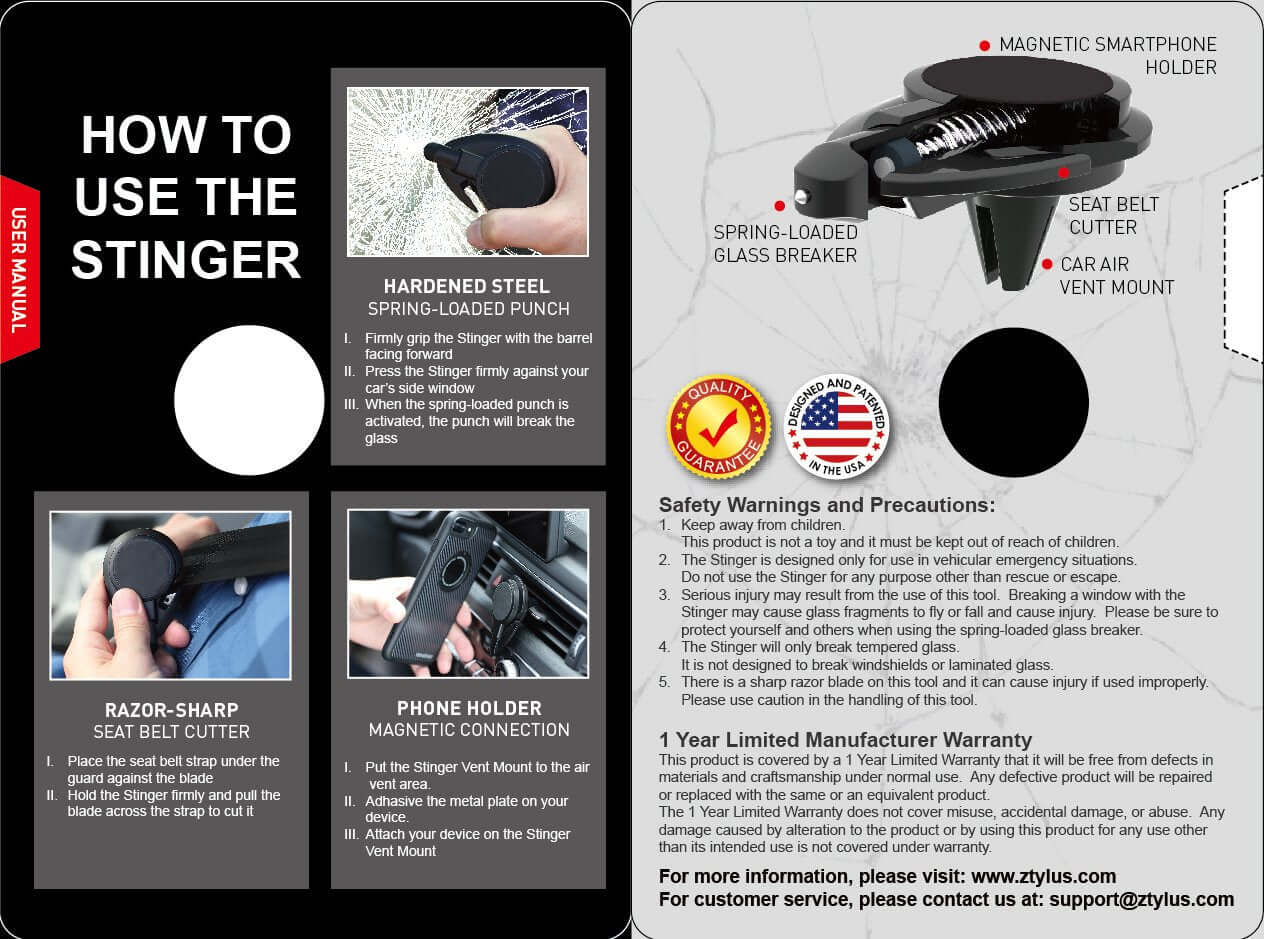 USER MANUAL

HOW TO USE THE STINGER

HARDENED STEEL
SPRING-LOADED PUNCH

I. Firmly grip the Stinger with the barrel facing forward
II. Press the Stinger firmly against your car's side window
III. When the spring-loaded punch is activated, the punch will break the glass

RAZOR-SHARP
SEAT BELT CUTTER

I. Place the seat belt strap under the guard against the blade
II. Hold the Stinger firmly and pull the blade across the strap to cut it

PHONE HOLDER
MAGNETIC CONNECTION

I. Put the Stinger Vent Mount to the air vent area.
II. Adhasive the metal plate on your device.
III. Attach your device on the Stinger Vent Mount

MAGNETIC SMARTPHONE HOLDER

SPRING-LOADED GLASS BREAKER

SEAT BELT CUTTER

CAR AIR VENT MOUNT

QUALITY GUARANTEE

DESIGNED AND PATENTED IN THE USA

Safety Warnings and Precautions:
1. Keep away from children.
This product is not a toy and it must be kept out of reach of children.
2. The Stinger is designed only for use in vehicular emergency situations.
Do not use the Stinger for any purpose other than rescue or escape.
3. Serious injury may result from the use of this tool. Breaking a window with the Stinger may cause glass fragments to fly or fall and cause injury. Please be sure to protect yourself and others when using the spring-loaded glass breaker.
4. The Stinger will only break tempered glass.
It is not designed to break windshields or laminated glass.
5. There is a sharp razor blade on this tool and it can cause injury if used improperly. Please use caution in the handling of this tool.

1 Year Limited Manufacturer Warranty
This product is covered by a 1 Year Limited Warranty that it will be free from defects in materials and craftsmanship under normal use. Any defective product will be repaired or replaced with the same or an equivalent product.
The 1 Year Limited Warranty does not cover misuse, accidental damage, or abuse. Any damage caused by alteration to the product or by using this product for any use other than its intended use is not covered under warranty.

For more information, please visit: www.ztylus.com
For customer service, please contact us at: support@ztylus.com